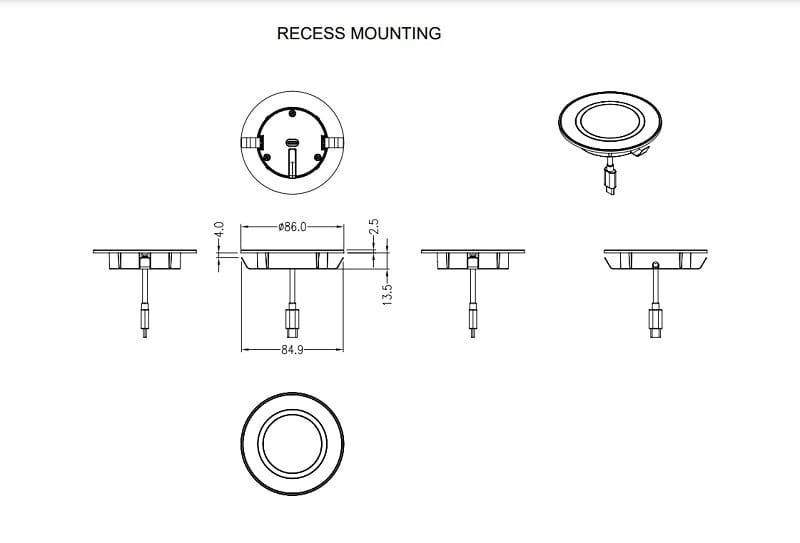 RECESS MOUNTING

4.0

ø86.0

2.5

13.5

84.9